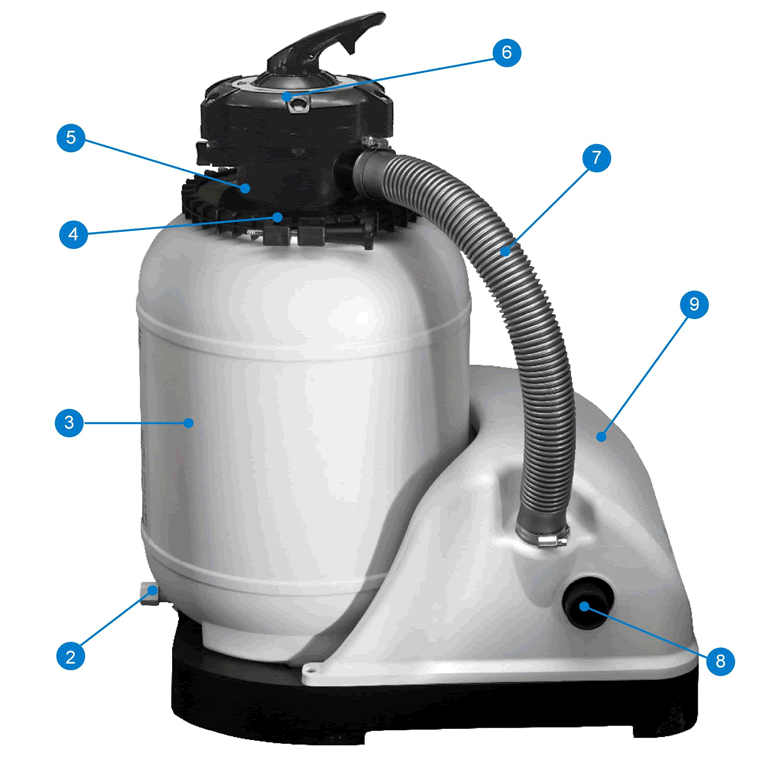 6
5
7
4
9
3
2
8